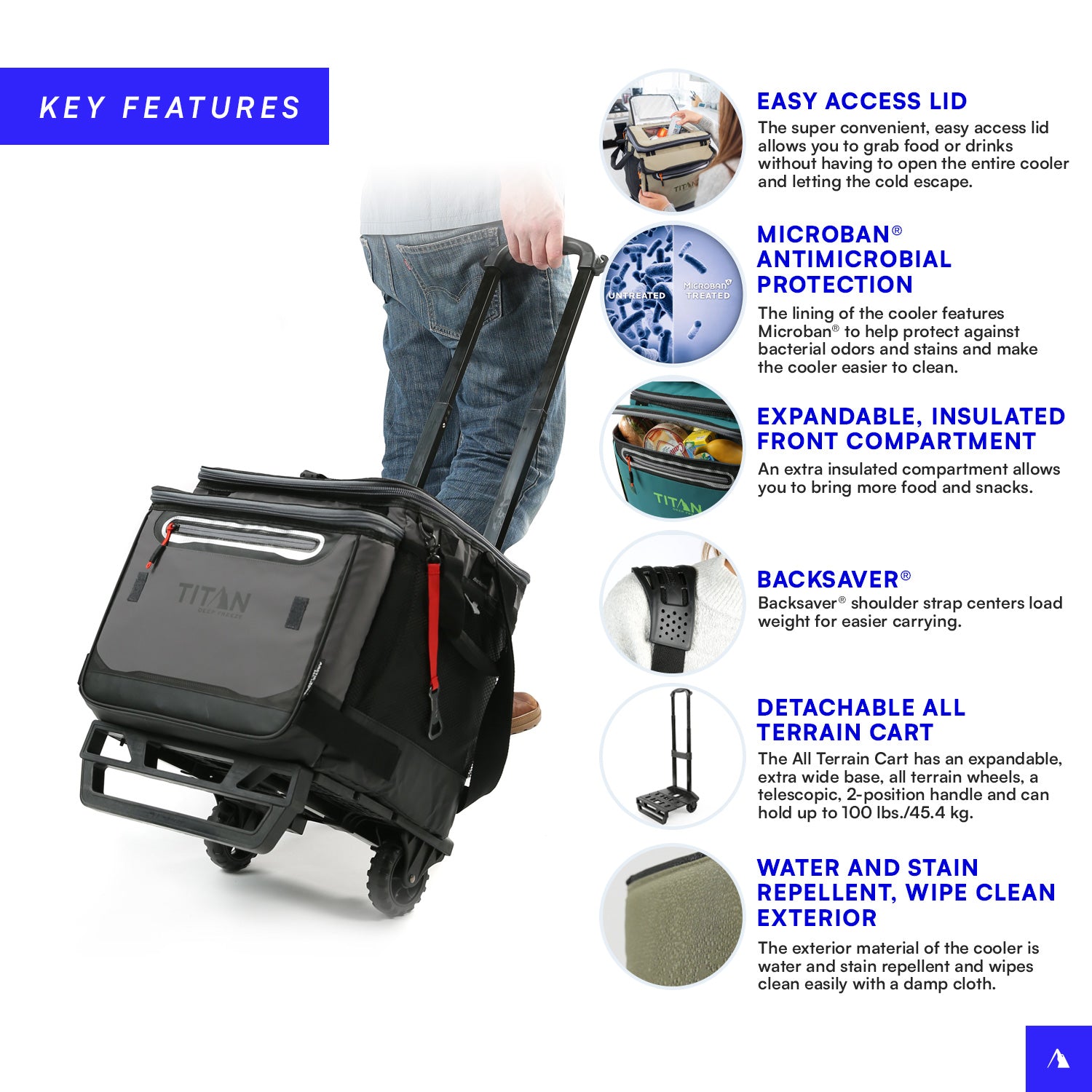 KEY FEATURES

TITAN
DEEP FREEZE

TITAN

EASY ACCESS LID
The super convenient, easy access lid allows you to grab food or drinks without having to open the entire cooler and letting the cold escape.

UNTREATED
MICROBAN® TREATED

MICROBAN® ANTIMICROBIAL PROTECTION
The lining of the cooler features Microban® to help protect against bacterial odors and stains and make the cooler easier to clean.

TITAN

EXPANDABLE, INSULATED FRONT COMPARTMENT
An extra insulated compartment allows you to bring more food and snacks.

BACKSAVER®
Backsaver® shoulder strap centers load weight for easier carrying.

DETACHABLE ALL TERRAIN CART
The All Terrain Cart has an expandable, extra wide base, all terrain wheels, a telescopic, 2-position handle and can hold up to 100 lbs./45.4 kg.

WATER AND STAIN REPELLENT, WIPE CLEAN EXTERIOR
The exterior material of the cooler is water and stain repellent and wipes clean easily with a damp cloth.